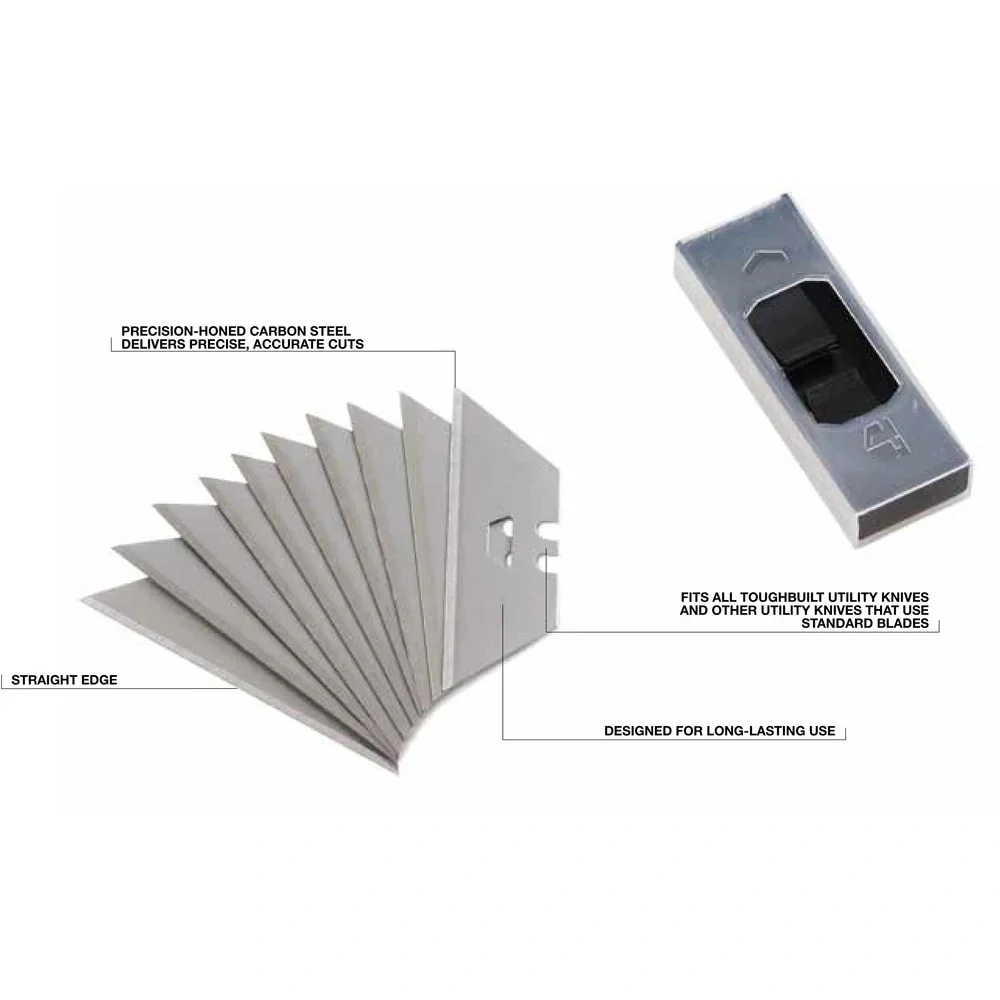 PRECISION-HONED CARBON STEEL
DELIVERS PRECISE, ACCURATE CUTS

FITS ALL TOUGHBUILT UTILITY KNIVES
AND OTHER UTILITY KNIVES THAT USE
STANDARD BLADES

STRAIGHT EDGE

DESIGNED FOR LONG-LASTING USE