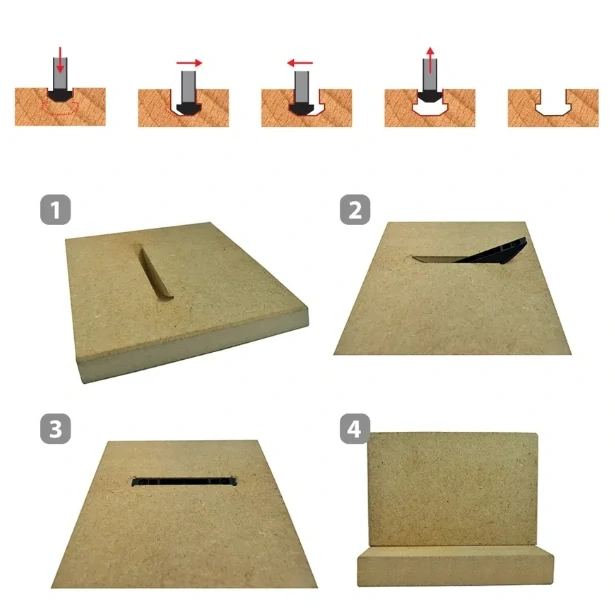 1

2

3

4