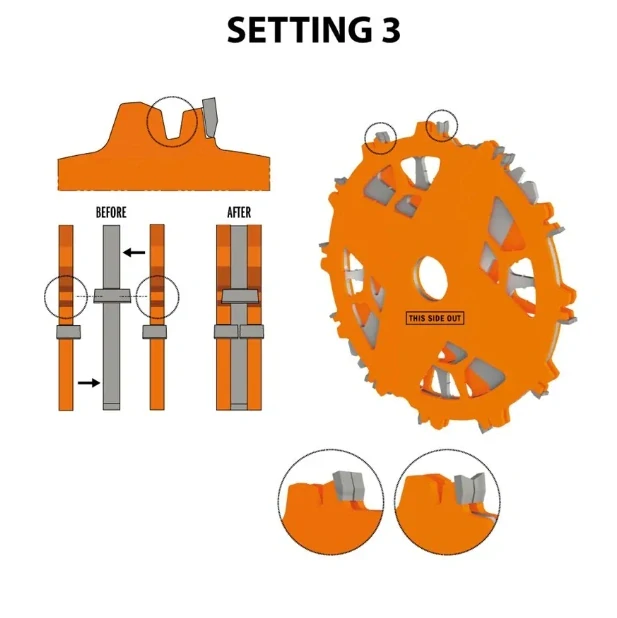 SETTING 3

BEFORE

AFTER

THIS SIDE OUT